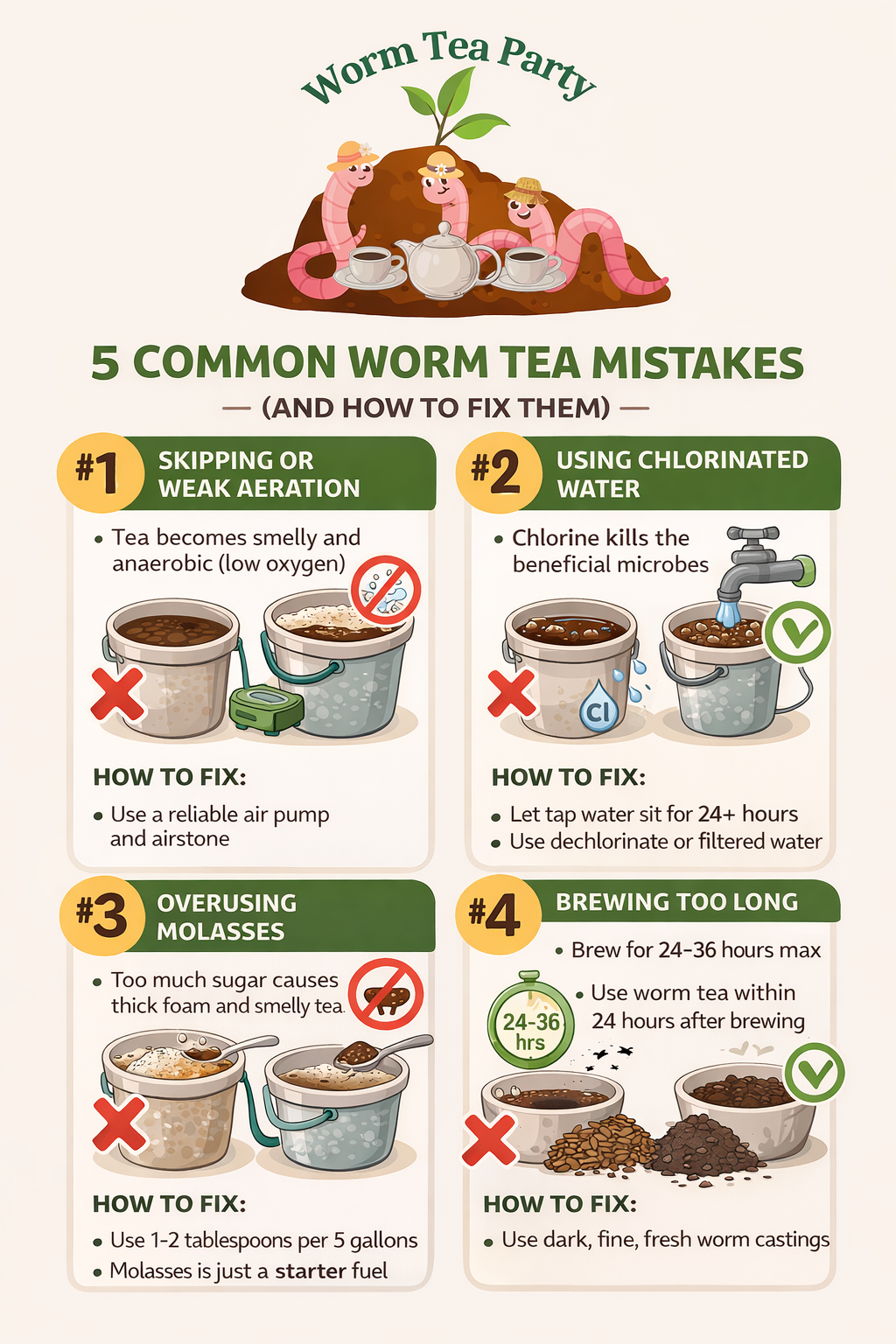 Worm Tea Party

5 COMMON WORM TEA MISTAKES

— (AND HOW TO FIX THEM) —

#1 SKIPPING OR WEAK AERATION

• Tea becomes smelly and anaerobic (low oxygen)

HOW TO FIX:

• Use a reliable air pump and airstone

#2 USING CHLORINATED WATER

• Chlorine kills the beneficial microbes

Cl

HOW TO FIX:

• Let tap water sit for 24+ hours
• Use dechlorinate or filtered water

#3 OVERUSING MOLASSES

• Too much sugar causes thick foam and smelly tea.

HOW TO FIX:

• Use 1-2 tablespoons per 5 gallons
• Molasses is just a starter fuel

#4 BREWING TOO LONG

• Brew for 24-36 hours max

24-36 hrs

• Use worm tea within 24 hours after brewing

HOW TO FIX:

• Use dark, fine, fresh worm castings